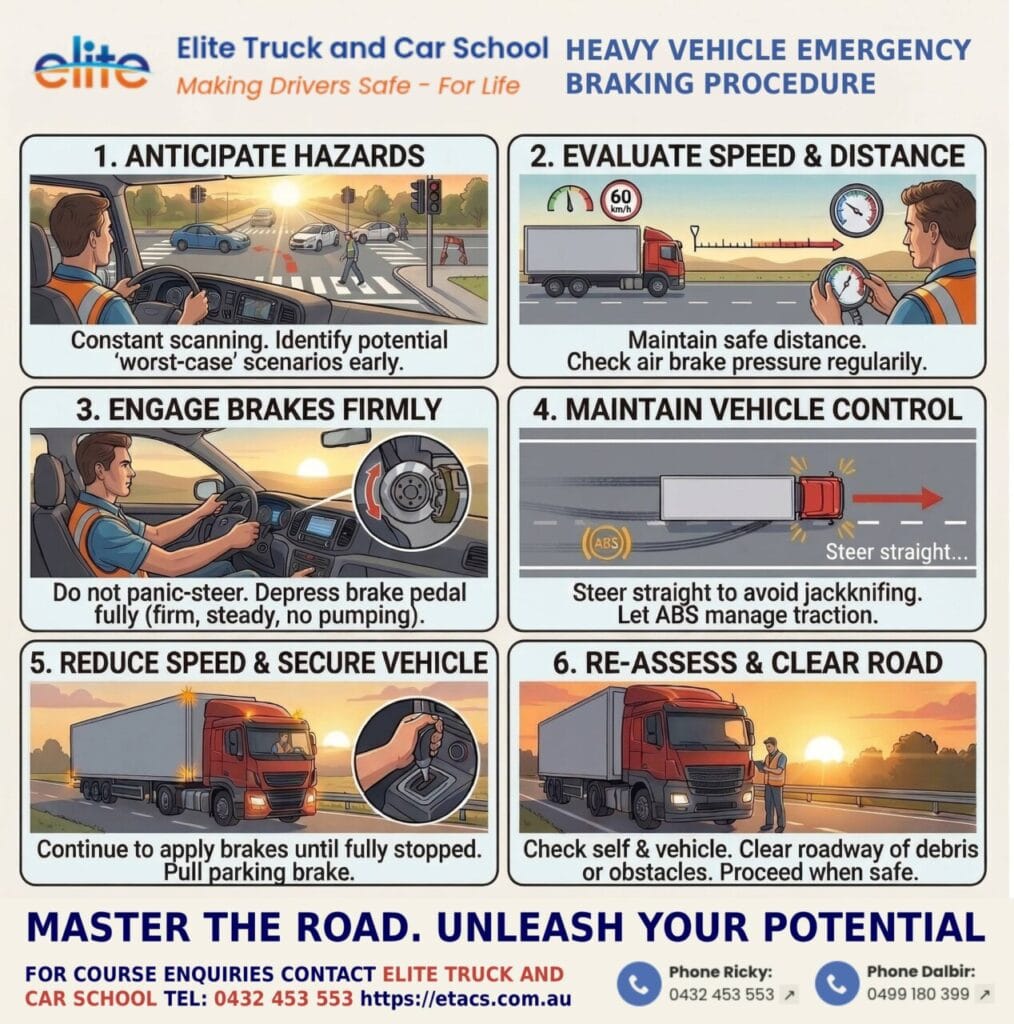 elite

Elite Truck and Car School
Making Drivers Safe - For Life

HEAVY VEHICLE EMERGENCY BRAKING PROCEDURE

1. ANTICIPATE HAZARDS

Constant scanning. Identify potential 'worst-case' scenarios early.

2. EVALUATE SPEED & DISTANCE

60 km/h

Maintain safe distance. Check air brake pressure regularly.

3. ENGAGE BRAKES FIRMLY

Do not panic-steer. Depress brake pedal fully (firm, steady, no pumping).

4. MAINTAIN VEHICLE CONTROL

ABS

Steer straight...

Steer straight to avoid jackknifing. Let ABS manage traction.

5. REDUCE SPEED & SECURE VEHICLE

Continue to apply brakes until fully stopped. Pull parking brake.

6. RE-ASSESS & CLEAR ROAD

Check self & vehicle. Clear roadway of debris or obstacles. Proceed when safe.

MASTER THE ROAD. UNLEASH YOUR POTENTIAL

FOR COURSE ENQUIRIES CONTACT ELITE TRUCK AND CAR SCHOOL TEL: 0432 453 553 https://etacs.com.au

Phone Ricky:
0432 453 553

Phone Dalbir:
0499 180 399